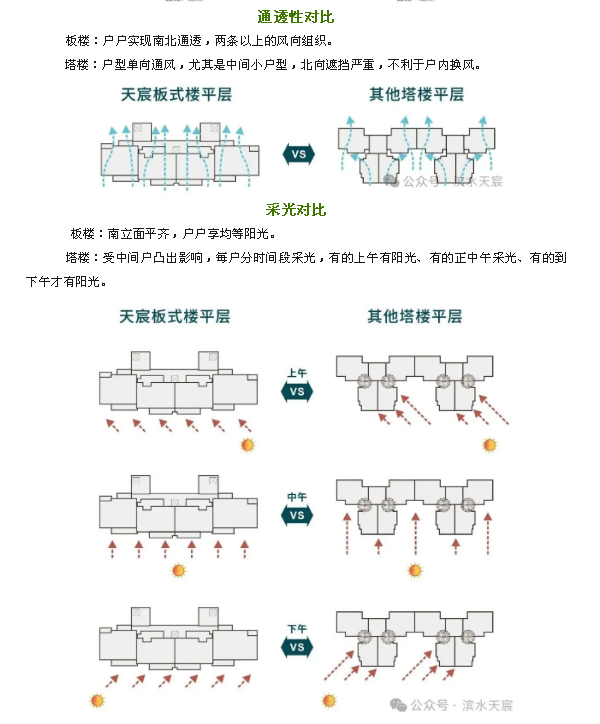 通透性对比

板楼：户户实现南北通透，两条以上的风向组织。

塔楼：户型单向通风，尤其是中间小户型，北向遮挡严重，不利于户内换风。

天宸板式楼平层

VS

其他塔楼平层

公众号 · 滨水天宸

采光对比

板楼：南立面平齐，户户享均等阳光。

塔楼：受中间户凸出影响，每户分时间段采光，有的上午有阳光、有的正中午采光、有的到下午才有阳光。

天宸板式楼平层

其他塔楼平层

上午

VS

中午

VS

下午

VS

公众号 · 滨水天宸